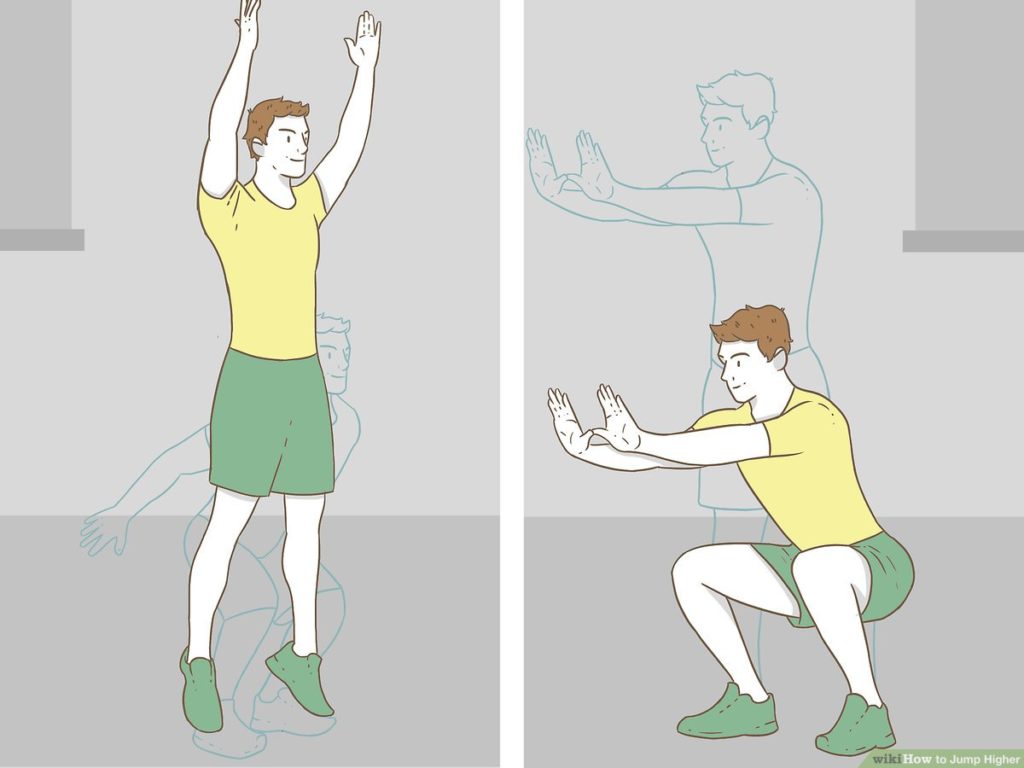 wikiHow to Jump Higher