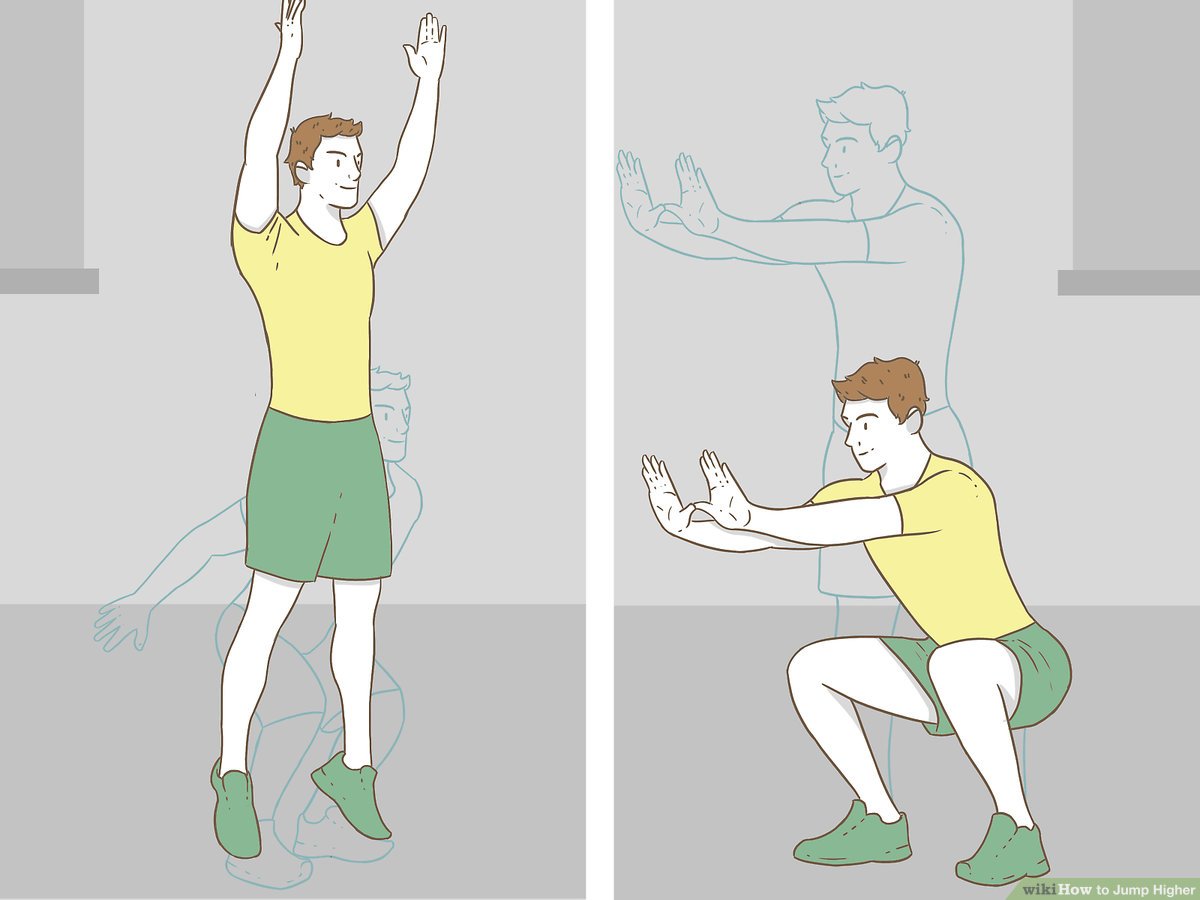 wikiHow to Jump Higher